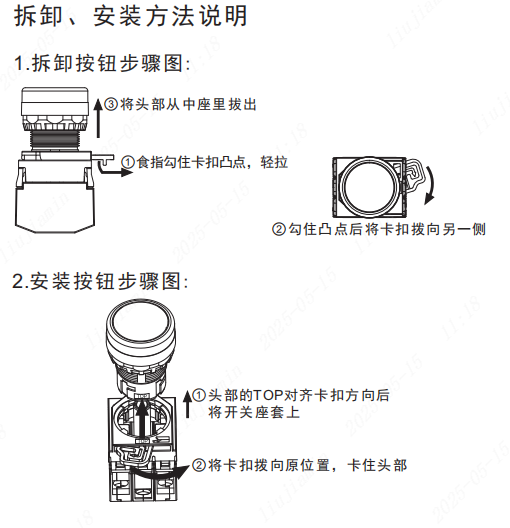 拆卸、安装方法说明

1.拆卸按钮步骤图:

③将头部从中座里拔出

①食指勾住卡扣凸点，轻拉

②勾住凸点后将卡扣拨向另一侧

2.安装按钮步骤图:

TOP

①头部的TOP对齐卡扣方向后将开关座套上

TOP

②将卡扣拨向原位置，卡住头部

liujiamin 2025-05-15 11:18