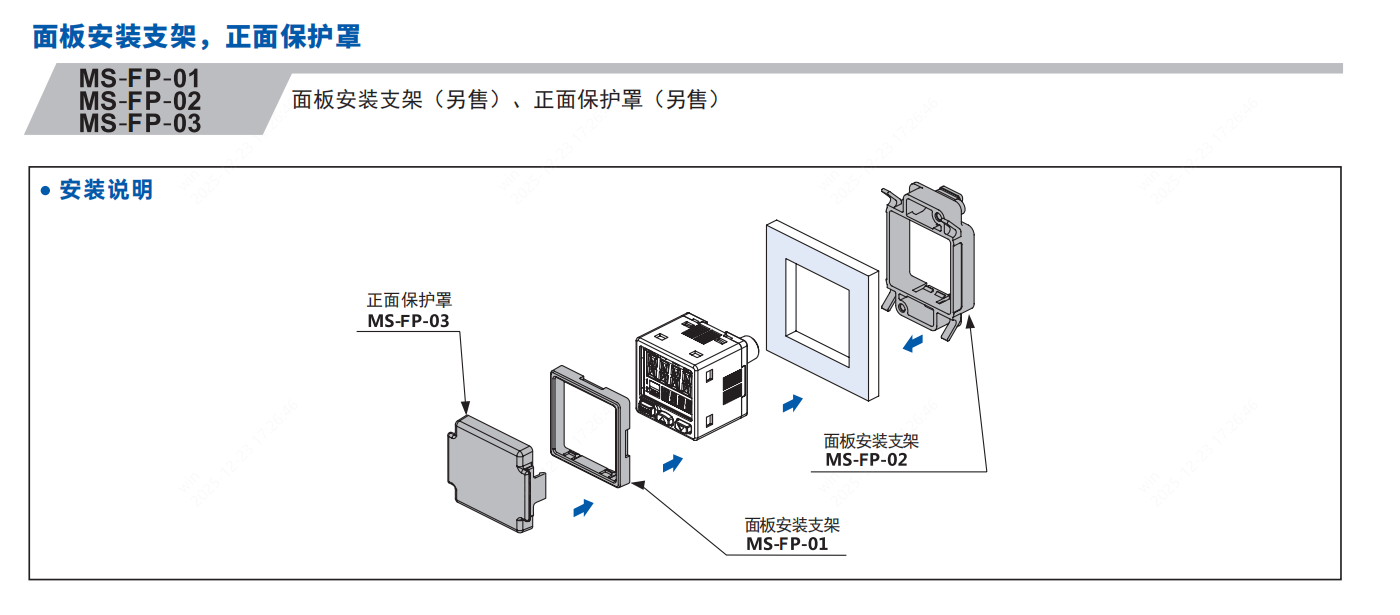 面板安装支架，正面保护罩

MS-FP-01
MS-FP-02
MS-FP-03

面板安装支架（另售）、正面保护罩（另售）

● 安装说明

正面保护罩
MS-FP-03

面板安装支架
MS-FP-02

面板安装支架
MS-FP-01