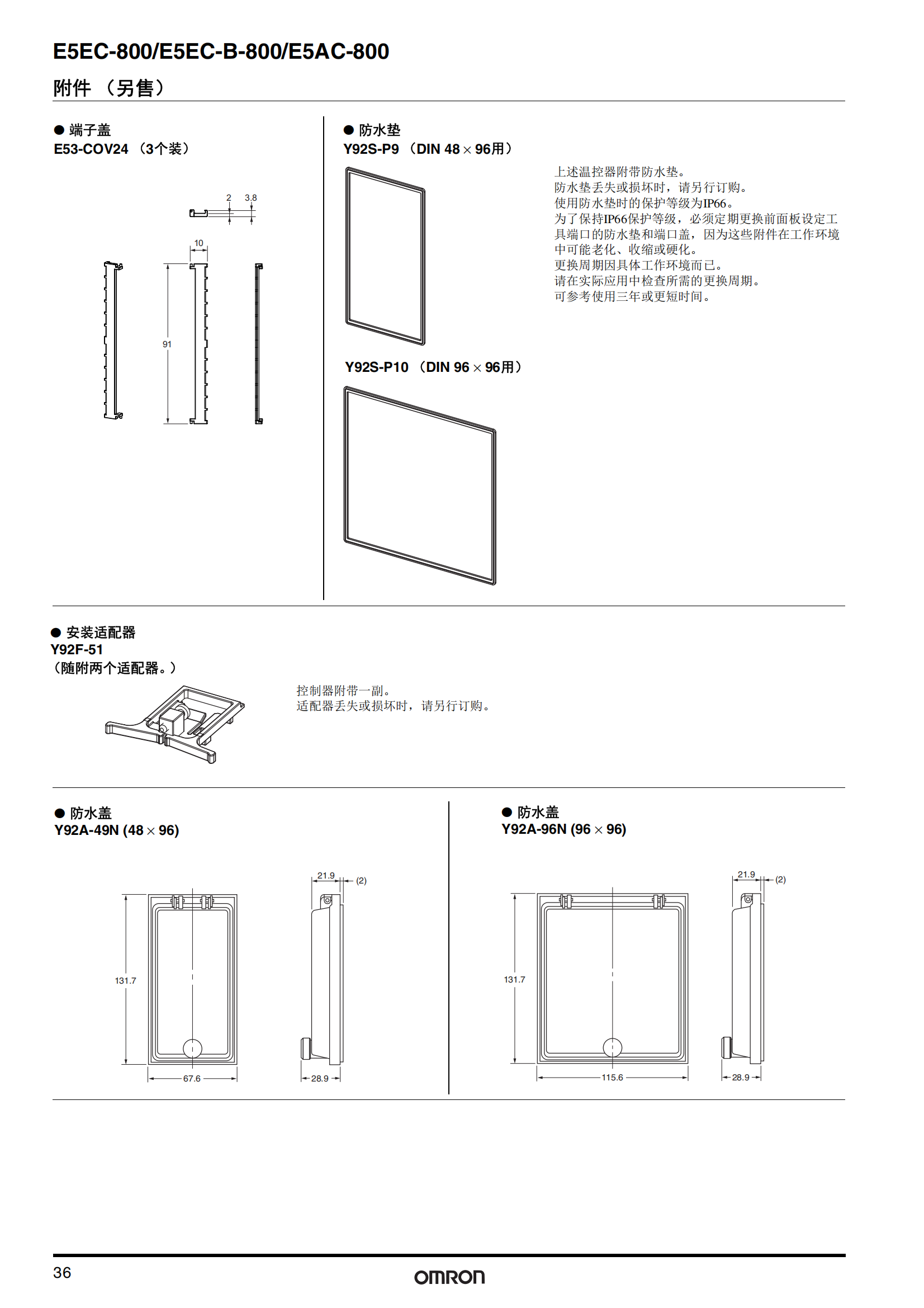 E5EC-800/E5EC-B-800/E5AC-800

附件 （另售）

● 端子盖
E53-COV24 （3个装）

2 3.8

10

91

● 防水垫
Y92S-P9 （DIN 48 × 96用）

上述温控器附带防水垫。
防水垫丢失或损坏时，请另行订购。
使用防水垫时的保护等级为IP66。
为了保持IP66保护等级，必须定期更换前面板设定工具端口的防水垫和端口盖，因为这些附件在工作环境中可能老化、收缩或硬化。
更换周期因具体工作环境而已。
请在实际应用中检查所需的更换周期。
可参考使用三年或更短时间。

Y92S-P10 （DIN 96 × 96用）

● 安装适配器
Y92F-51
（随附两个适配器。）

控制器附带一副。
适配器丢失或损坏时，请另行订购。

● 防水盖
Y92A-49N (48 × 96)

21.9
(2)
131.7
67.6
28.9

● 防水盖
Y92A-96N (96 × 96)

21.9
(2)
131.7
115.6
28.9

36

OMRON