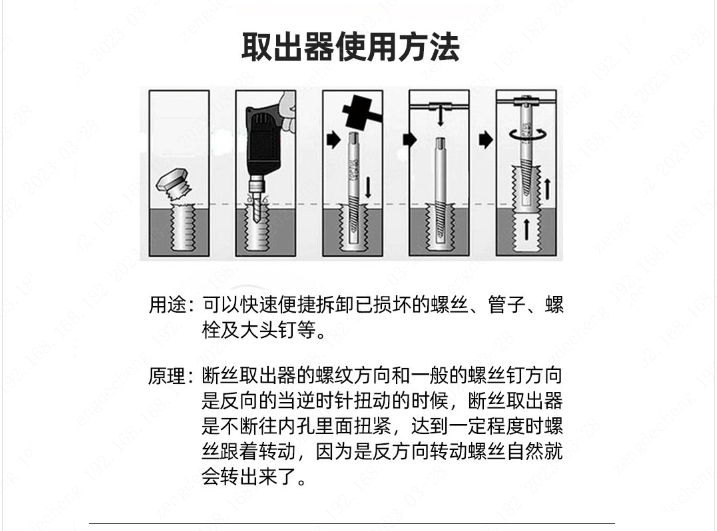 取出器使用方法

用途：可以快速便捷拆卸已损坏的螺丝、管子、螺栓及大头钉等。

原理：断丝取出器的螺纹方向和一般的螺丝钉方向是反向的当逆时针扭动的时候，断丝取出器是不断往内孔里面扭紧，达到一定程度时螺丝跟着转动，因为是反方向转动螺丝自然就会转出来了。