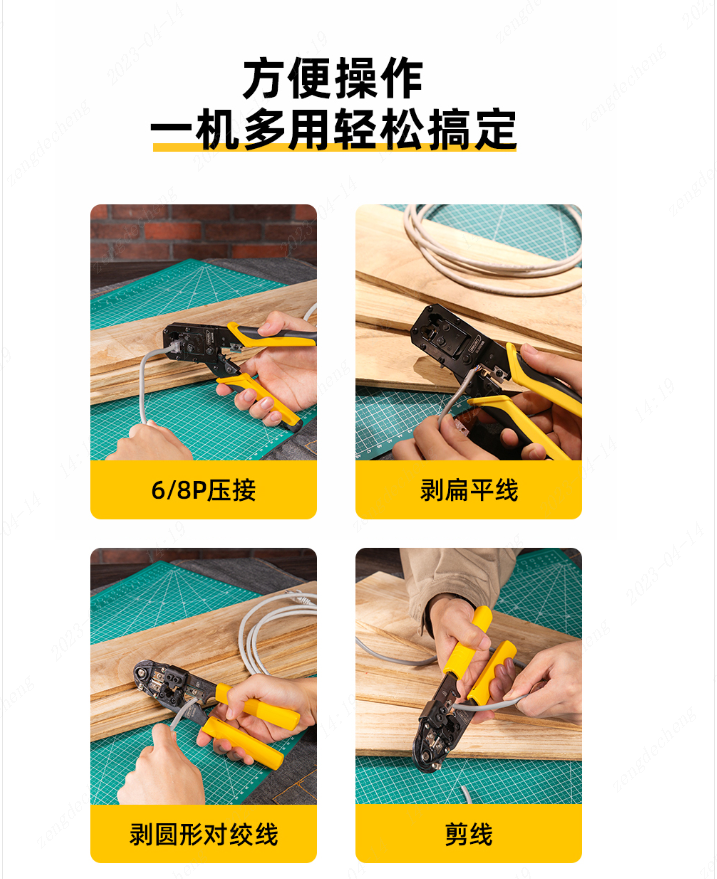 方便操作
一机多用轻松搞定

6/8P压接

剥扁平线

剥圆形对绞线

剪线