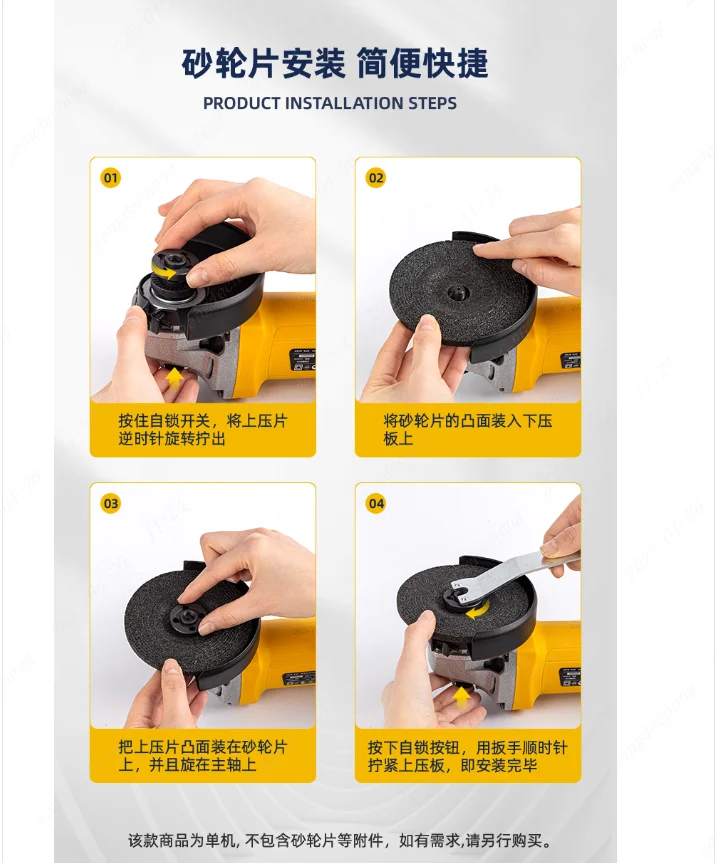 砂轮片安装 简便快捷

PRODUCT INSTALLATION STEPS

01

按住自锁开关，将上压片逆时针旋转拧出

02

将砂轮片的凸面装入下压板上

03

把上压片凸面装在砂轮片上，并且旋在主轴上

04

按下自锁按钮，用扳手顺时针拧紧上压板，即安装完毕

该款商品为单机，不包含砂轮片等附件，如有需求，请另行购买。