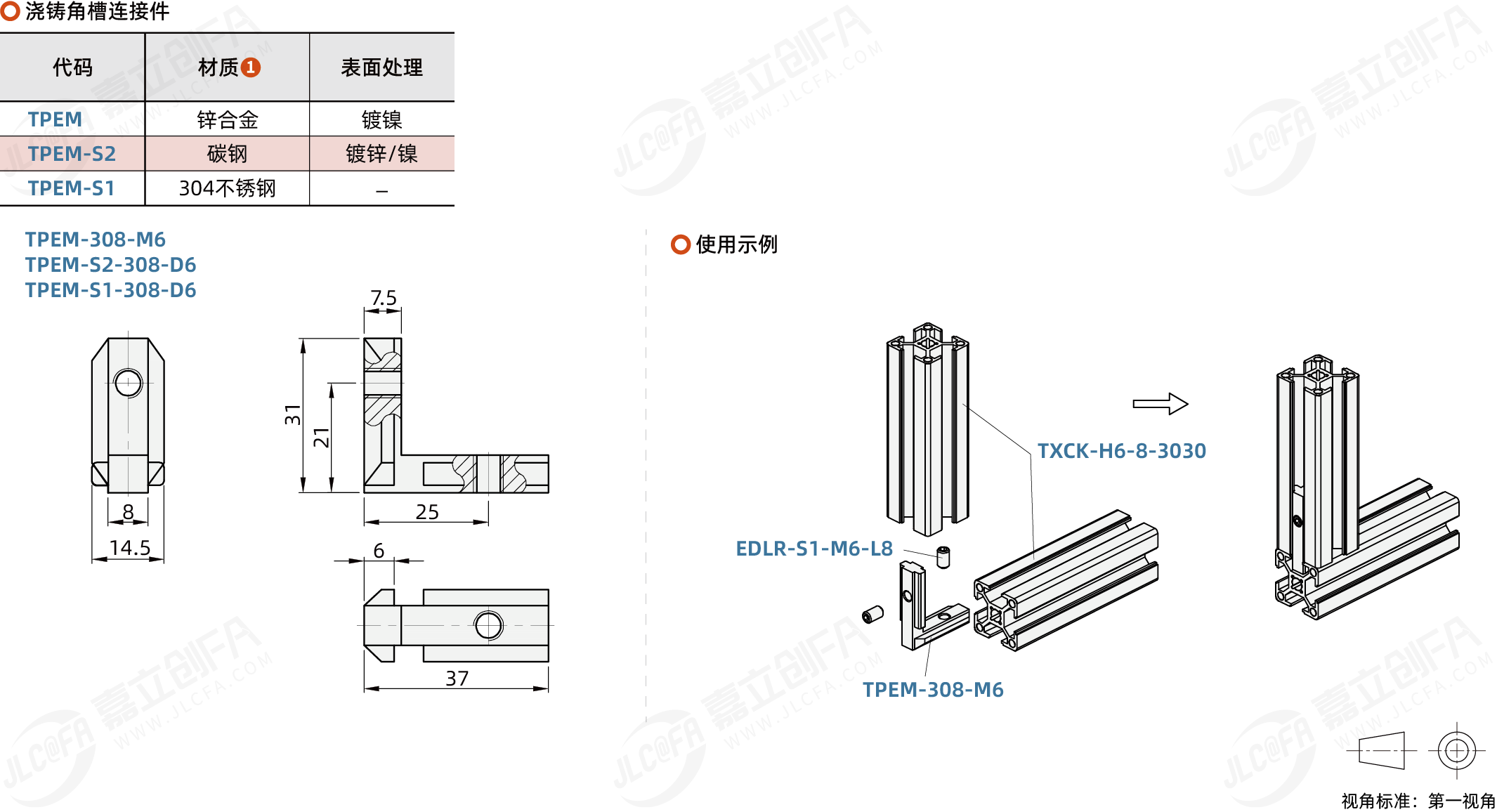 浇铸角槽连接件

| 代码 | 材质1 | 表面处理 |
|---|---|---|
| TPEM | 锌合金 | 镀镍 |
| TPEM-S2 | 碳钢 | 镀锌/镍 |
| TPEM-S1 | 304不锈钢 | – |

TPEM-308-M6
TPEM-S2-308-D6
TPEM-S1-308-D6

7.5
31
21
25
8
14.5
6
37

使用示例

TXCK-H6-8-3030
EDLR-S1-M6-L8
TPEM-308-M6

视角标准：第一视角

嘉立创FA WWW.JLCFA.COM JLC@FA