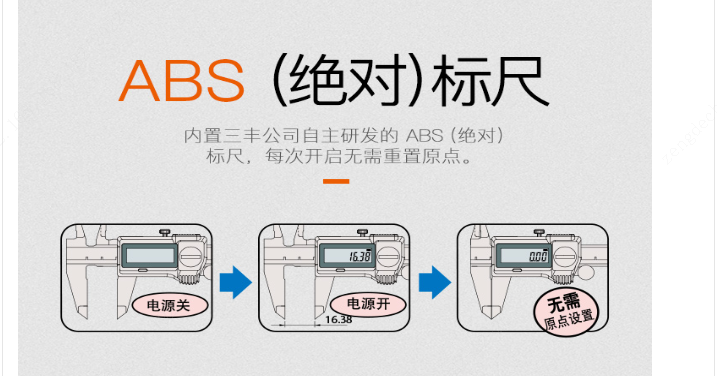 ABS (绝对)标尺

内置三丰公司自主研发的 ABS (绝对) 标尺，每次开启无需重置原点。

电源关

16.38

电源开

16.38

0.00

无需
原点设置