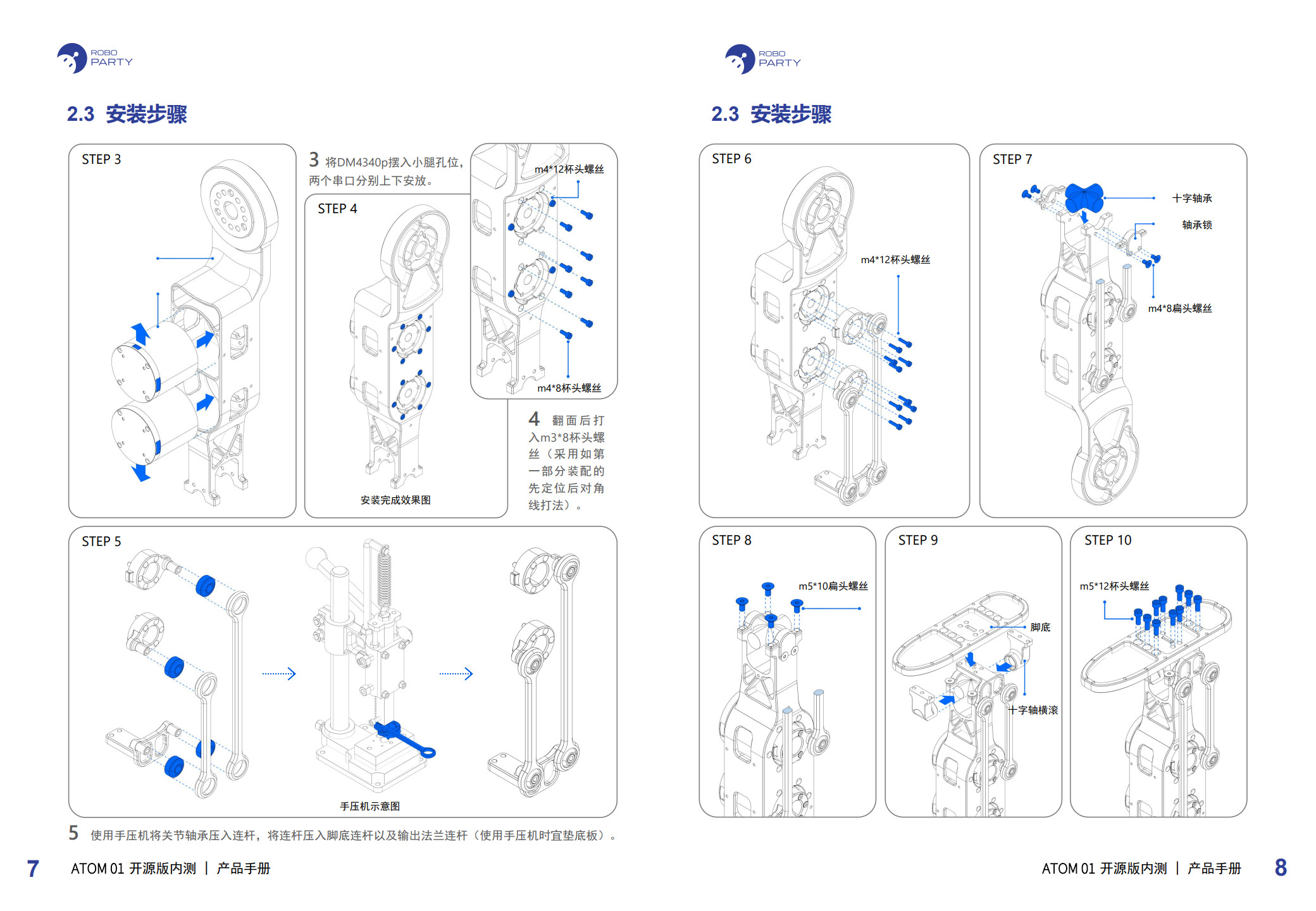 ROBO PARTY

2.3 安装步骤

STEP 3

3 将DM4340p摆入小腿孔位，两个串口分别上下安放。

STEP 4

m4*12杯头螺丝

m4*8杯头螺丝

安装完成效果图

4 翻面后打入m3*8杯头螺丝（采用如第一部分装配的先定位后对角线打法）。

STEP 5

手压机示意图

5 使用手压机将关节轴承压入连杆，将连杆压入脚底连杆以及输出法兰连杆（使用手压机时宜垫底板）。

7 ATOM 01 开源版内测 | 产品手册

ROBO PARTY

2.3 安装步骤

STEP 6

m4*12杯头螺丝

STEP 7

十字轴承

轴承锁

m4*8扁头螺丝

STEP 8

m5*10扁头螺丝

STEP 9

脚底

十字轴横滚

STEP 10

m5*12杯头螺丝

ATOM 01 开源版内测 | 产品手册 8