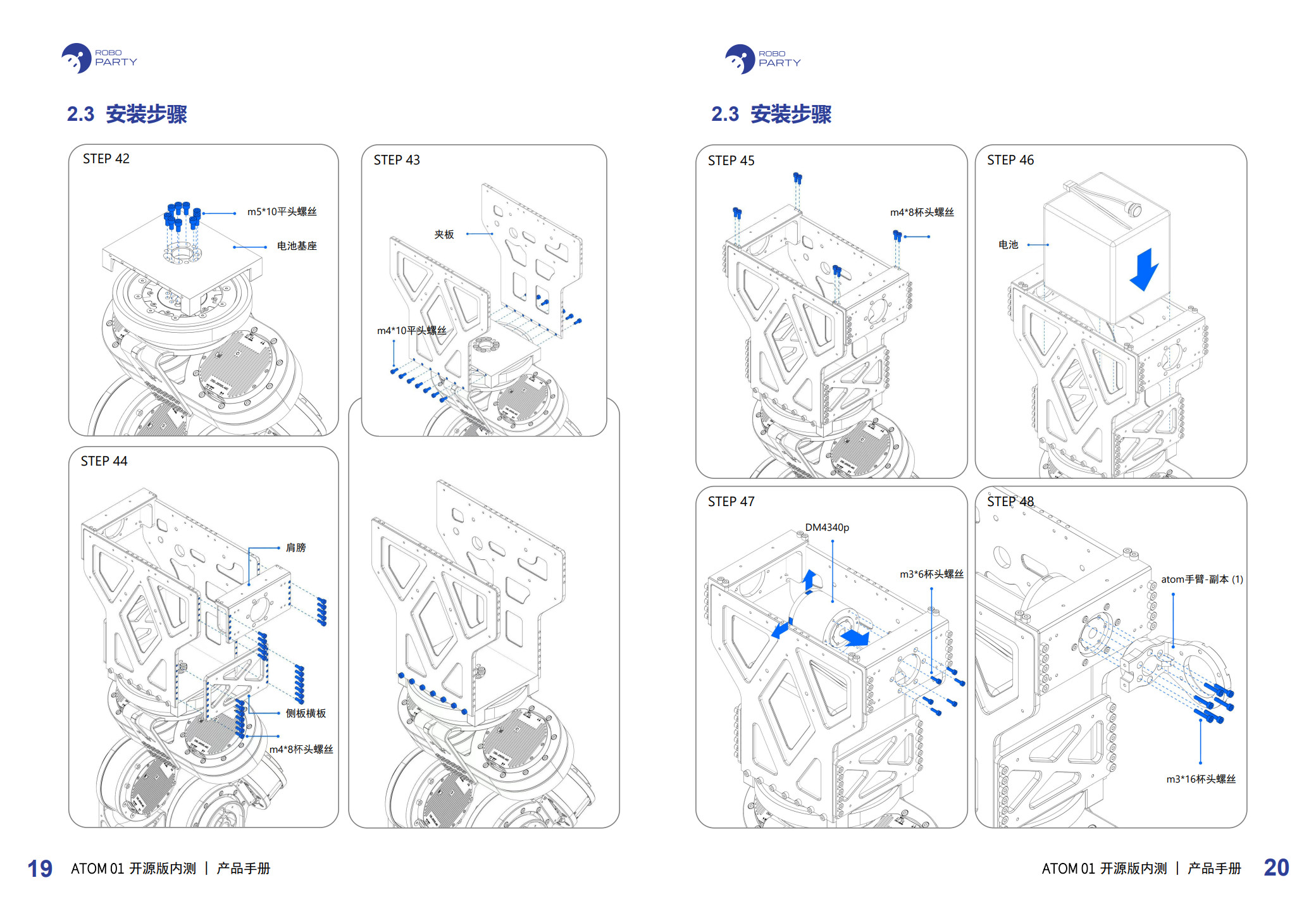 ROBO PARTY

2.3 安装步骤

STEP 42

m5*10平头螺丝

电池基座

STEP 43

夹板

m4*10平头螺丝

STEP 44

肩膀

侧板横板

m4*8杯头螺丝

19 ATOM 01 开源版内测 | 产品手册

ROBO PARTY

2.3 安装步骤

STEP 45

m4*8杯头螺丝

STEP 46

电池

STEP 47

DM4340p

m3*6杯头螺丝

STEP 48

atom手臂-副本 (1)

m3*16杯头螺丝

ATOM 01 开源版内测 | 产品手册 20