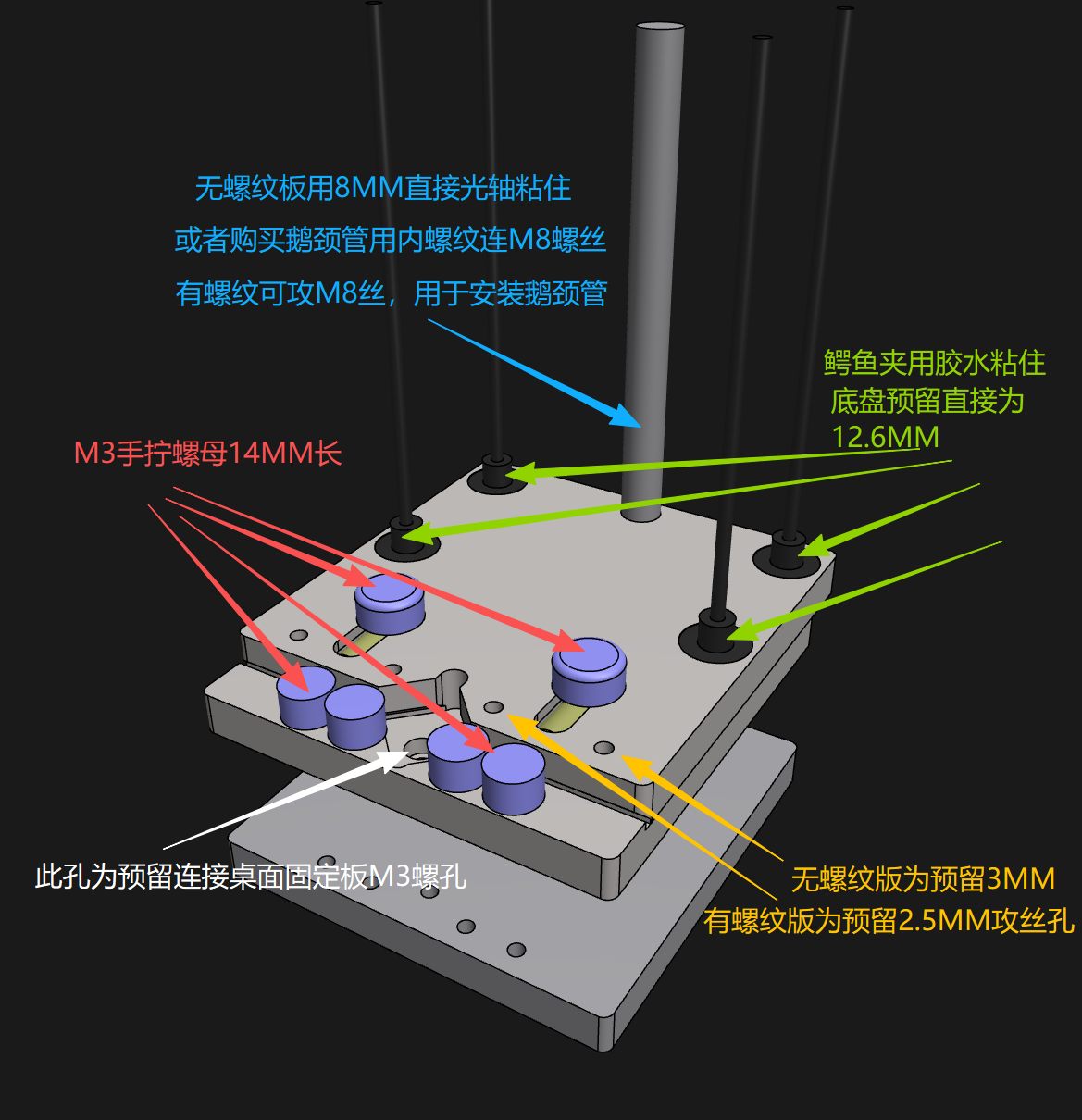 无螺纹板用8MM直接光轴粘住
或者购买鹅颈管用内螺纹连M8螺丝
有螺纹可攻M8丝，用于安装鹅颈管

鳄鱼夹用胶水粘住
底盘预留直接为
12.6MM

M3手拧螺母14MM长

此孔为预留连接桌面固定板M3螺孔

无螺纹版为预留3MM
有螺纹版为预留2.5MM攻丝孔