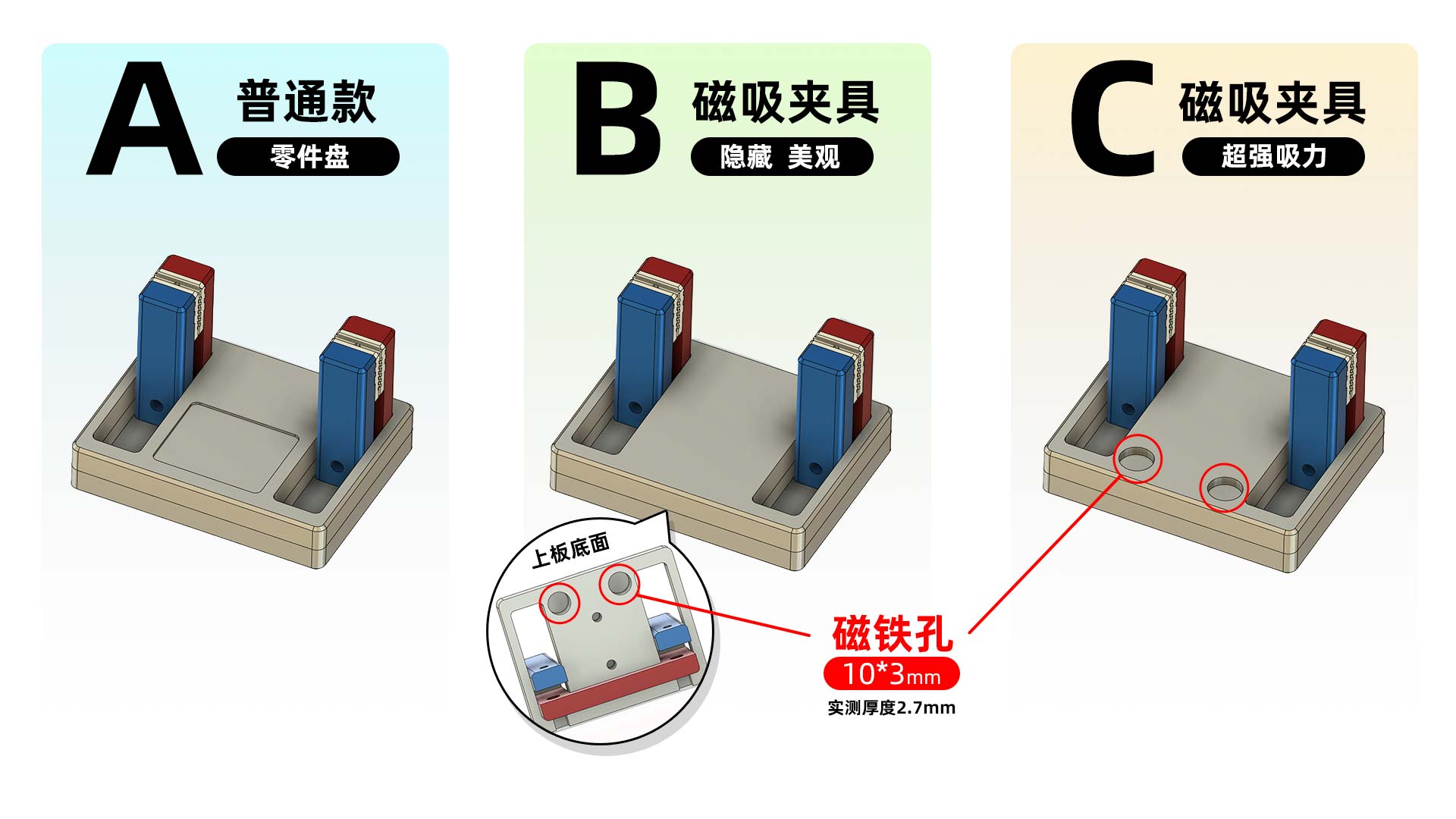 A 普通款
零件盘

B 磁吸夹具
隐藏 美观

C 磁吸夹具
超强吸力

上板底面

磁铁孔
10*3mm
实测厚度2.7mm